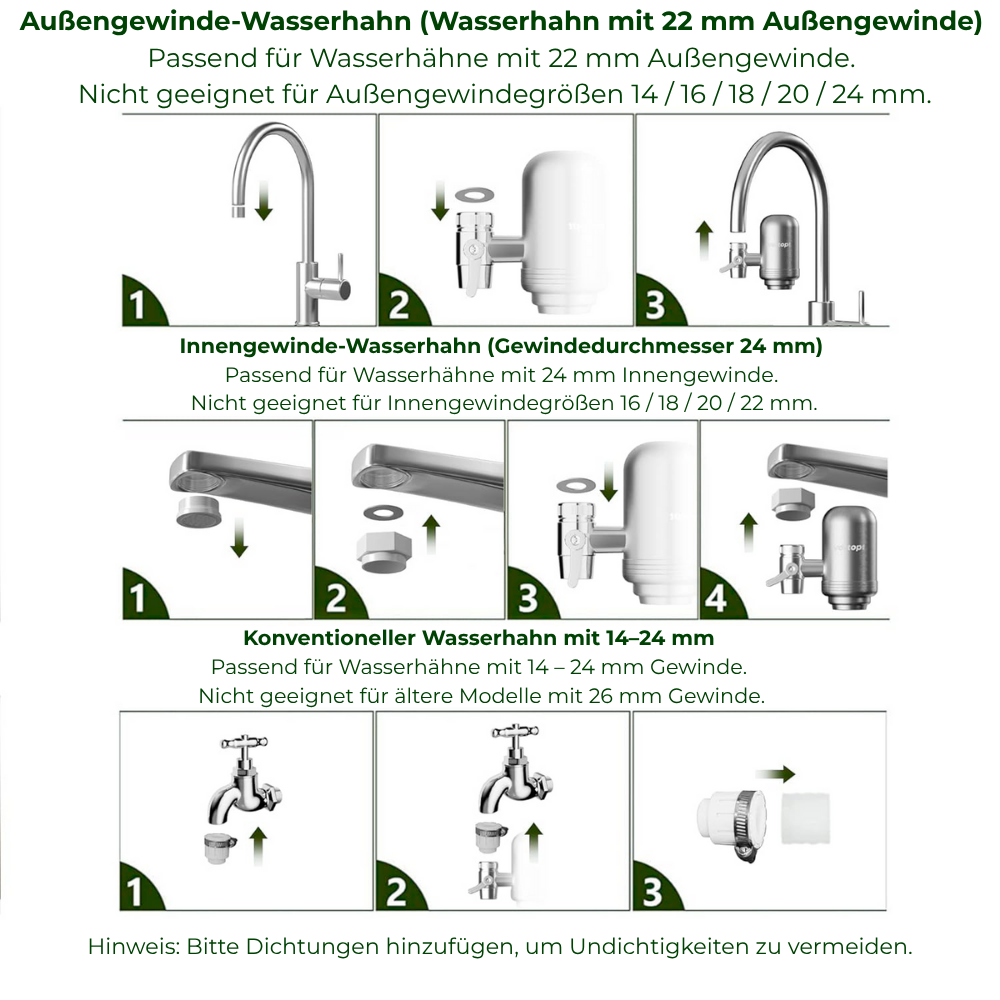 Außengewinde-Wasserhahn (Wasserhahn mit 22 mm Außengewinde)
Passend für Wasserhähne mit 22 mm Außengewinde.
Nicht geeignet für Außengewindegrößen 14 / 16 / 18 / 20 / 24 mm.

1

2

3

Innengewinde-Wasserhahn (Gewindedurchmesser 24 mm)
Passend für Wasserhähne mit 24 mm Innengewinde.
Nicht geeignet für Innengewindegrößen 16 / 18 / 20 / 22 mm.

1

2

3

4

Konventioneller Wasserhahn mit 14–24 mm
Passend für Wasserhähne mit 14 – 24 mm Gewinde.
Nicht geeignet für ältere Modelle mit 26 mm Gewinde.

1

2

3

Hinweis: Bitte Dichtungen hinzufügen, um Undichtigkeiten zu vermeiden.